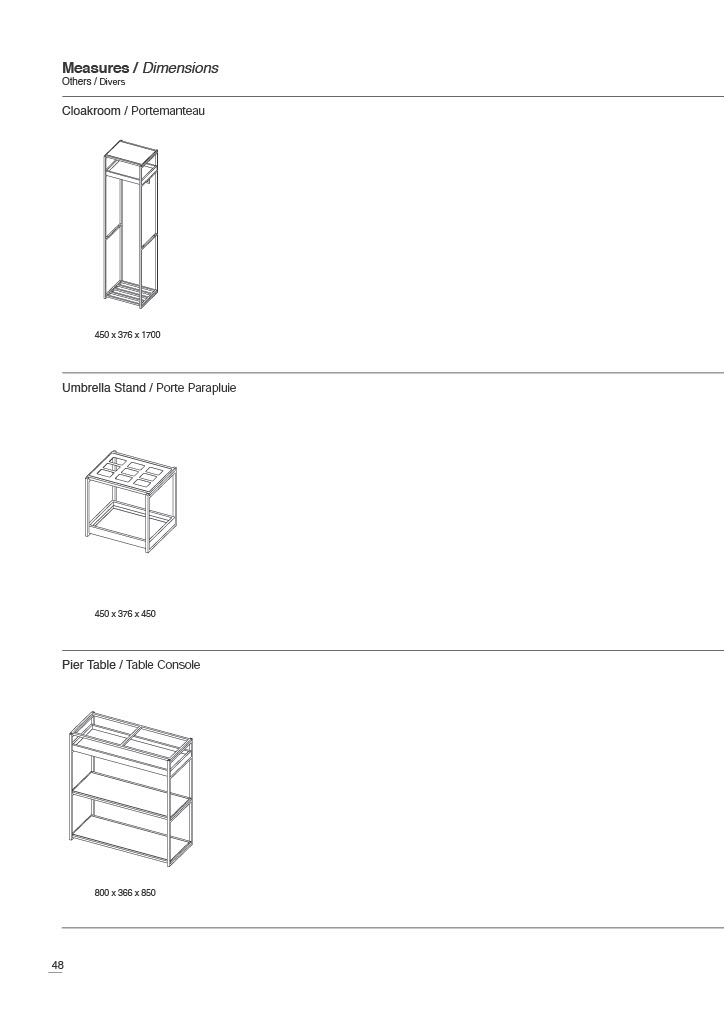 Measures / Dimensions
Others / Divers

Cloakroom / Portemanteau

450 x 376 x 1700

Umbrella Stand / Porte Parapluie

450 x 376 x 450

Pier Table / Table Console

800 x 366 x 850

48