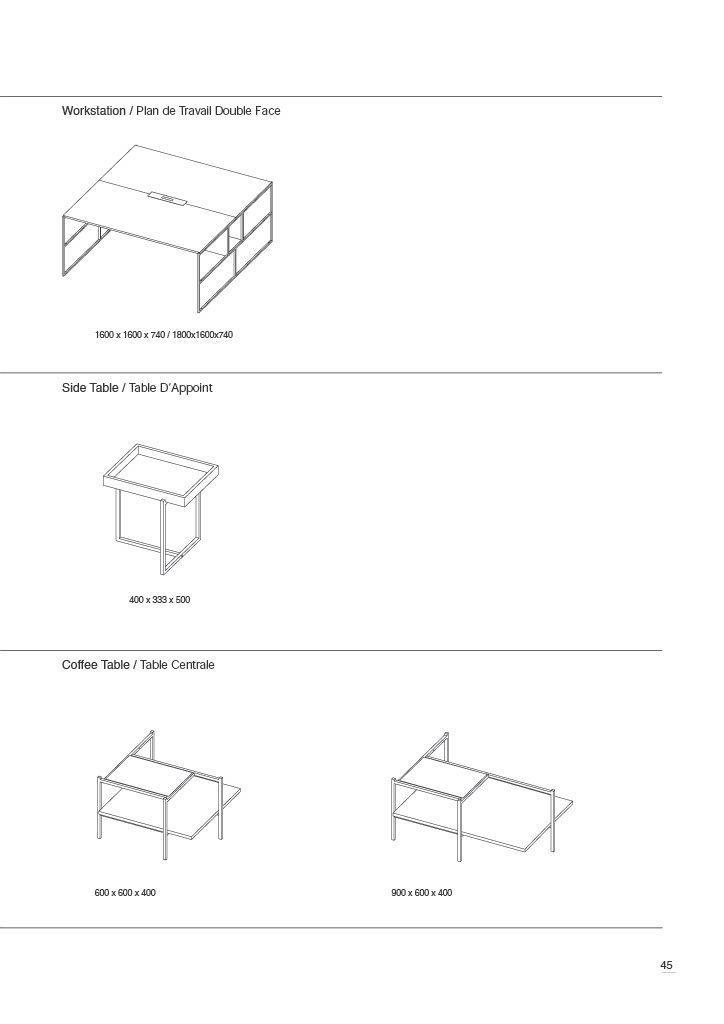 Workstation / Plan de Travail Double Face

1600 x 1600 x 740 / 1800x1600x740

Side Table / Table D'Appoint

400 x 333 x 500

Coffee Table / Table Centrale

600 x 600 x 400

900 x 600 x 400

45